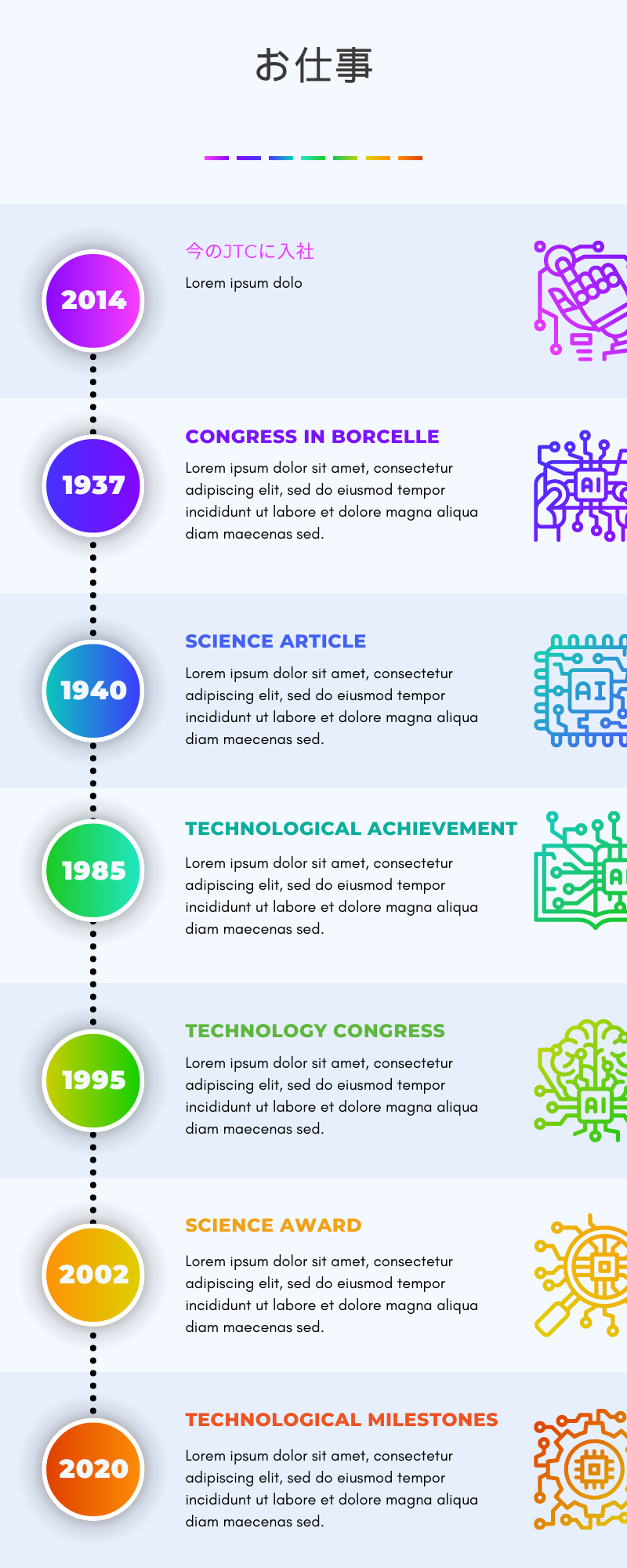 お仕事

2014

今のJTCに入社

Lorem ipsum dolo

1937

CONGRESS IN BORCELLE

Lorem ipsum dolor sit amet, consectetur adipiscing elit, sed do eiusmod tempor incididunt ut labore et dolore magna aliqua diam maecenas sed.

AI

1940

SCIENCE ARTICLE

Lorem ipsum dolor sit amet, consectetur adipiscing elit, sed do eiusmod tempor incididunt ut labore et dolore magna aliqua diam maecenas sed.

AI

1985

TECHNOLOGICAL ACHIEVEMENT

Lorem ipsum dolor sit amet, consectetur adipiscing elit, sed do eiusmod tempor incididunt ut labore et dolore magna aliqua diam maecenas sed.

AI

1995

TECHNOLOGY CONGRESS

Lorem ipsum dolor sit amet, consectetur adipiscing elit, sed do eiusmod tempor incididunt ut labore et dolore magna aliqua diam maecenas sed.

AI

2002

SCIENCE AWARD

Lorem ipsum dolor sit amet, consectetur adipiscing elit, sed do eiusmod tempor incididunt ut labore et dolore magna aliqua diam maecenas sed.

2020

TECHNOLOGICAL MILESTONES

Lorem ipsum dolor sit amet, consectetur adipiscing elit, sed do eiusmod tempor incididunt ut labore et dolore magna aliqua diam maecenas sed.